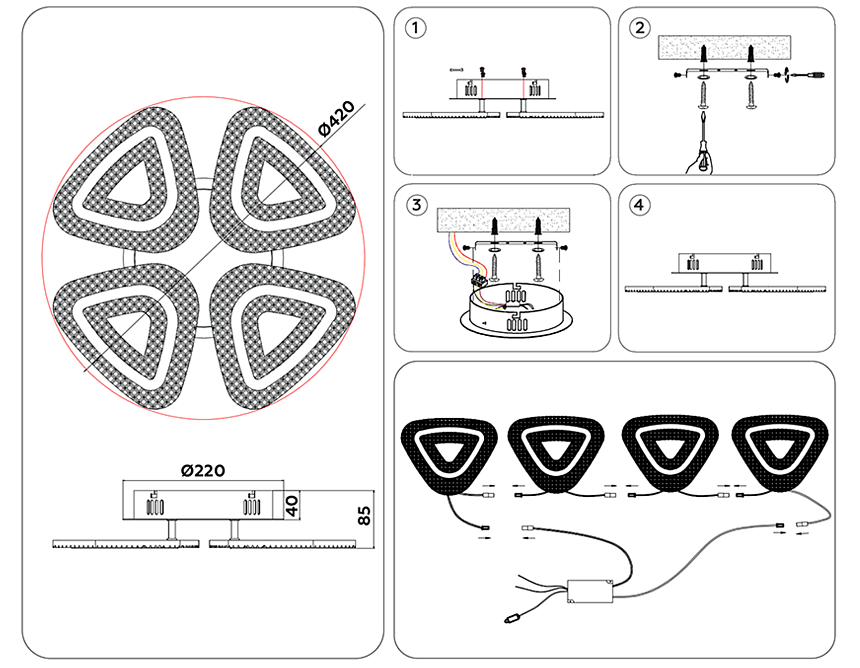 Ø420

Ø220

40

85

1

2

3

4